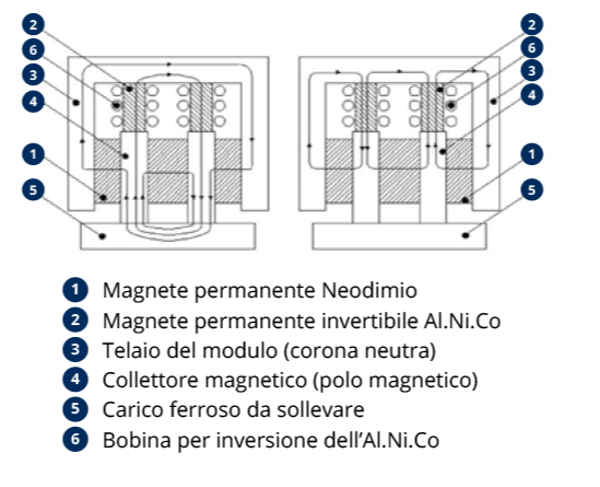 2
6
3
4
1
5

2
6
3
4
1
5

1 Magnete permanente Neodimio
2 Magnete permanente invertibile Al.Ni.Co
3 Telaio del modulo (corona neutra)
4 Collettore magnetico (polo magnetico)
5 Carico ferroso da sollevare
6 Bobina per inversione dell'Al.Ni.Co